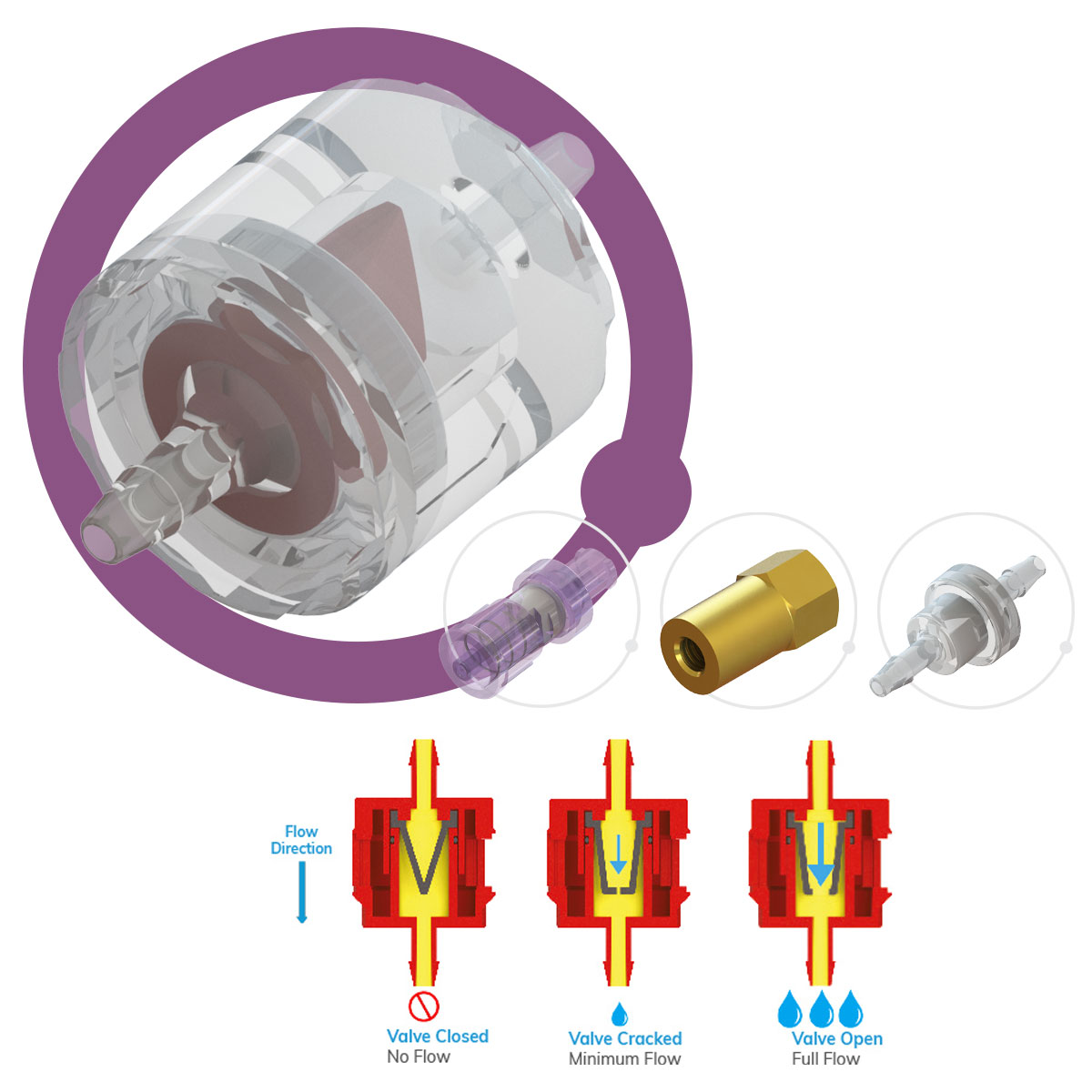 Flow Direction

Valve Closed
No Flow

Valve Cracked
Minimum Flow

Valve Open
Full Flow